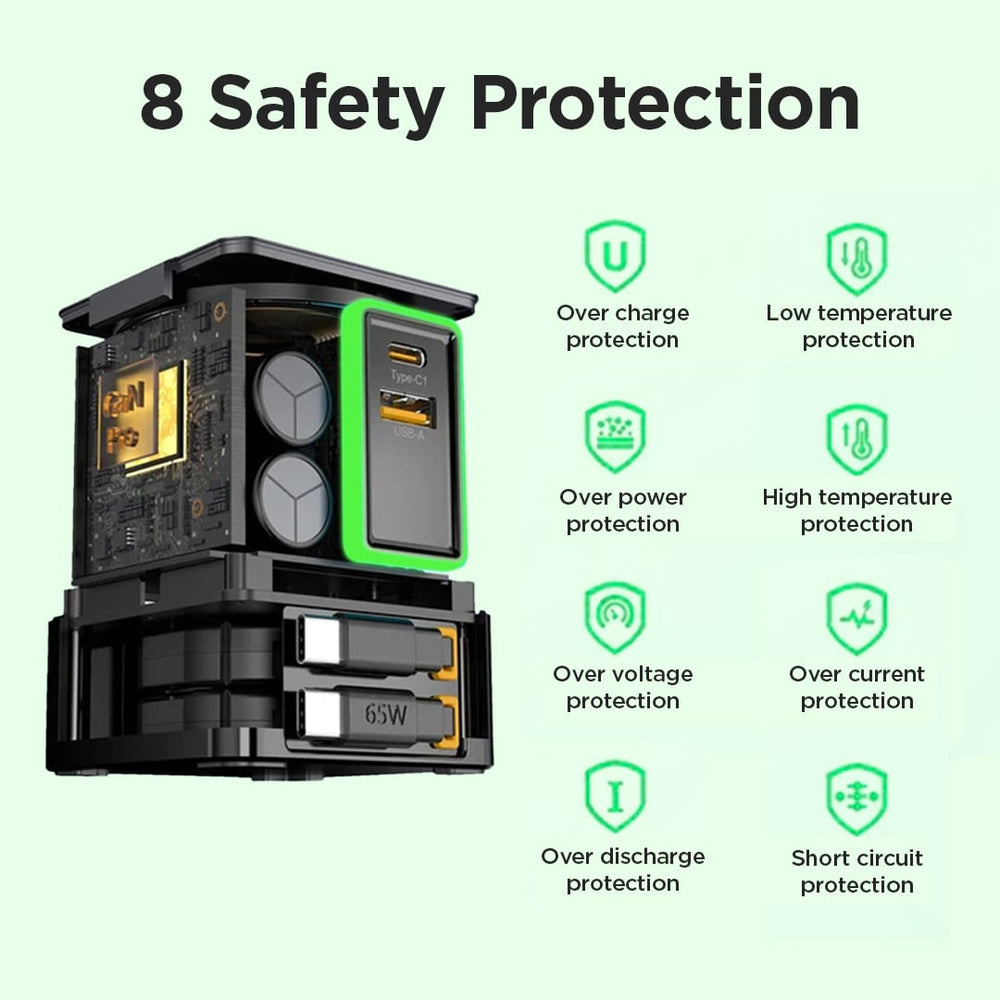 8 Safety Protection

GaN
Pro

Type-C1
USB-A

65W

U
Over charge protection

Low temperature protection

Over power protection

High temperature protection

Over voltage protection

Over current protection

I
Over discharge protection

Short circuit protection